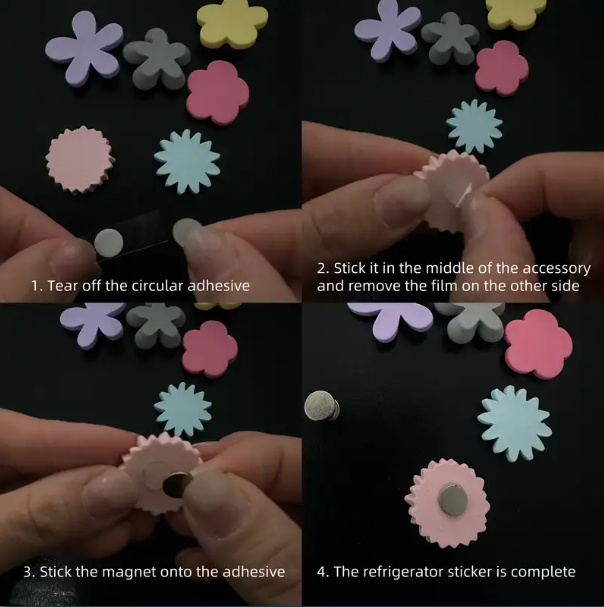 1. Tear off the circular adhesive

2. Stick it in the middle of the accessory and remove the film on the other side

3. Stick the magnet onto the adhesive

4. The refrigerator sticker is complete