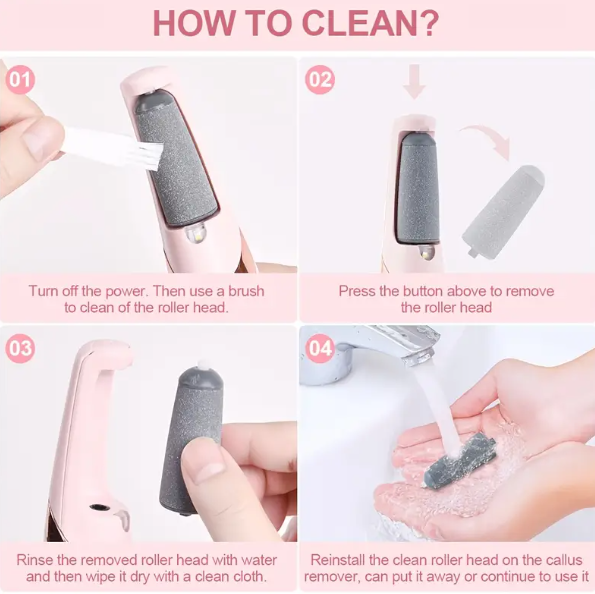 HOW TO CLEAN?

01

Turn off the power. Then use a brush to clean of the roller head.

02

Press the button above to remove the roller head

03

Rinse the removed roller head with water and then wipe it dry with a clean cloth.

04

Reinstall the clean roller head on the callus remover, can put it away or continue to use it