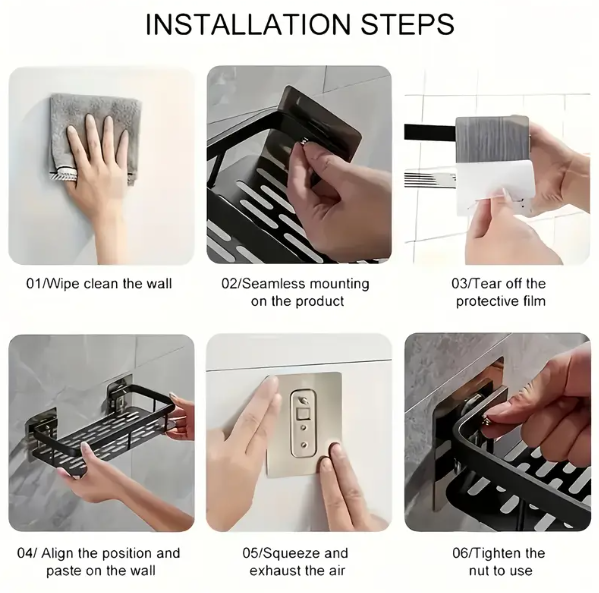 INSTALLATION STEPS

01/Wipe clean the wall

02/Seamless mounting on the product

03/Tear off the protective film

04/ Align the position and paste on the wall

05/Squeeze and exhaust the air

06/Tighten the nut to use